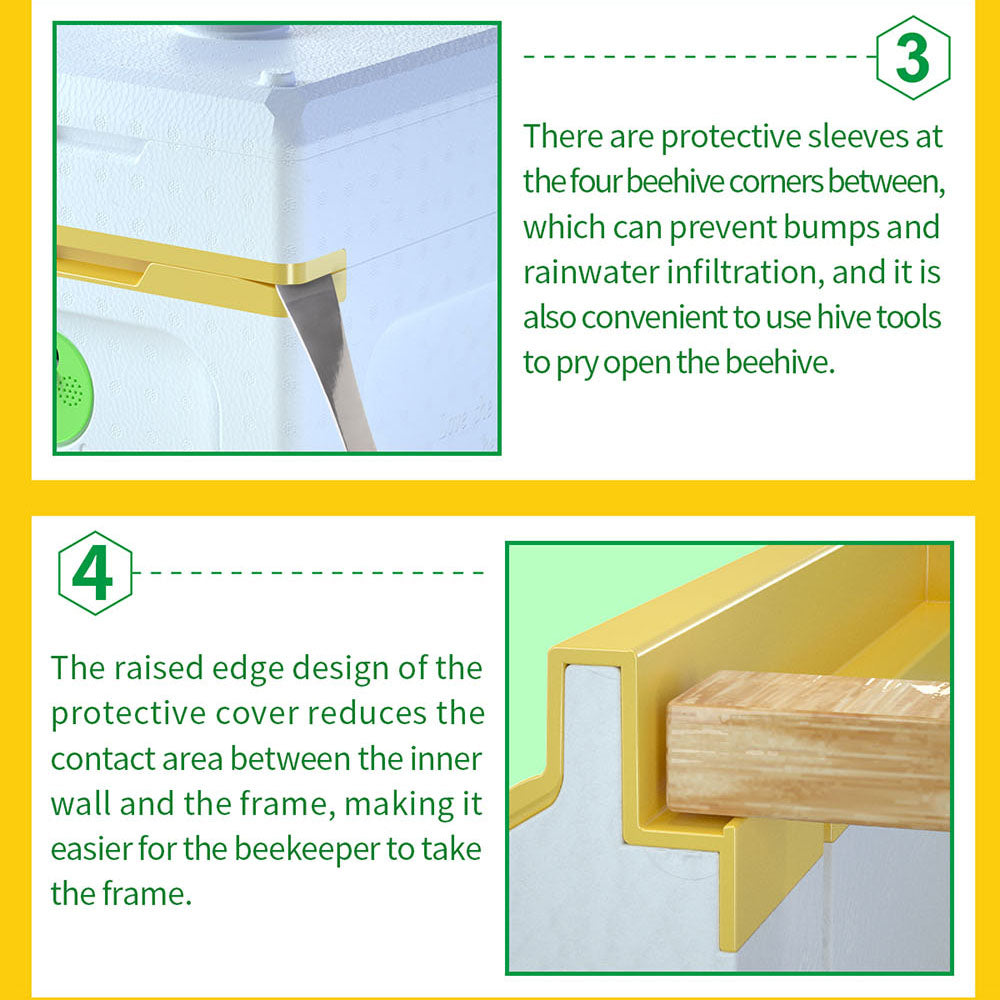 3

There are protective sleeves at the four beehive corners between, which can prevent bumps and rainwater infiltration, and it is also convenient to use hive tools to pry open the beehive.

4

The raised edge design of the protective cover reduces the contact area between the inner wall and the frame, making it easier for the beekeeper to take the frame.