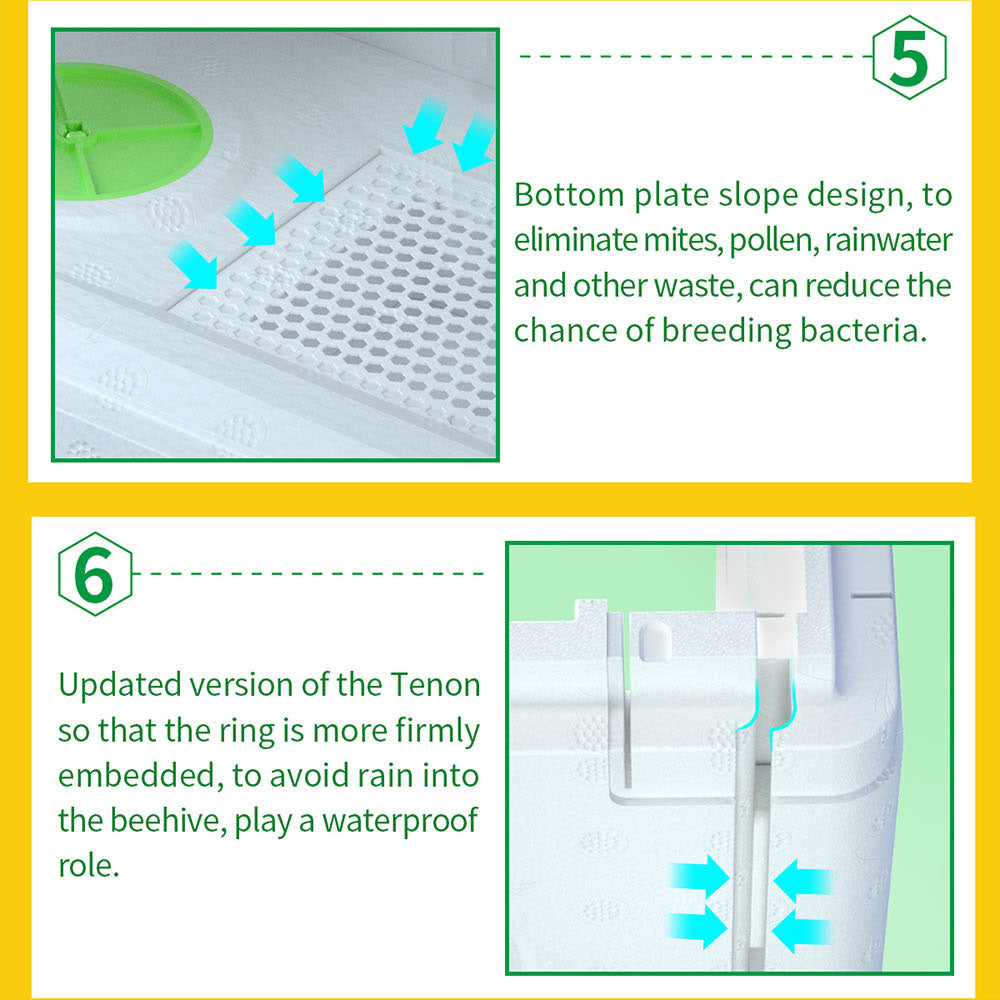 5

Bottom plate slope design, to eliminate mites, pollen, rainwater and other waste, can reduce the chance of breeding bacteria.

6

Updated version of the Tenon so that the ring is more firmly embedded, to avoid rain into the beehive, play a waterproof role.