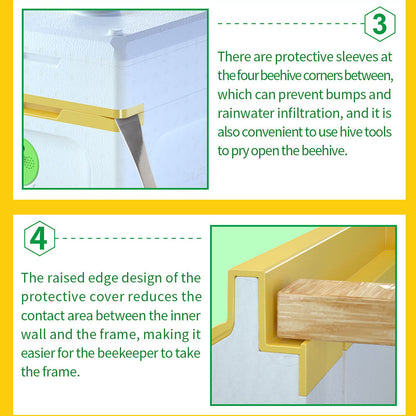 3

There are protective sleeves at the four beehive corners between, which can prevent bumps and rainwater infiltration, and it is also convenient to use hive tools to pry open the beehive.

4

The raised edge design of the protective cover reduces the contact area between the inner wall and the frame, making it easier for the beekeeper to take the frame.