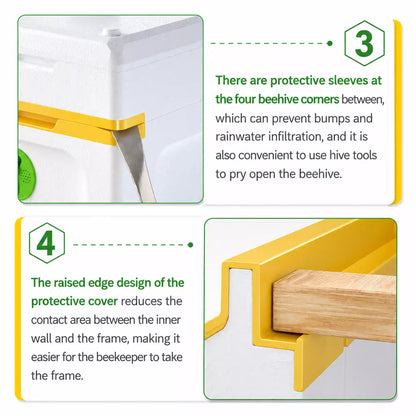 3

There are protective sleeves at the four beehive corners between, which can prevent bumps and rainwater infiltration, and it is also convenient to use hive tools to pry open the beehive.

4

The raised edge design of the protective cover reduces the contact area between the inner wall and the frame, making it easier for the beekeeper to take the frame.