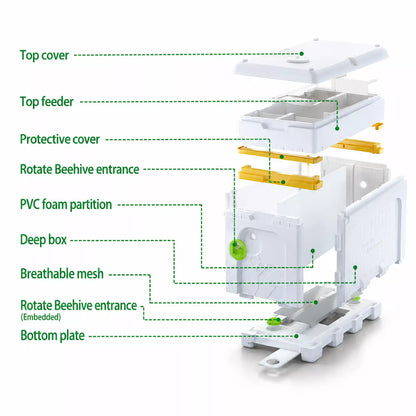 Top cover

Top feeder

Protective cover

Rotate Beehive entrance

PVC foam partition

Deep box

Breathable mesh

Rotate Beehive entrance
(Embedded)

Bottom plate