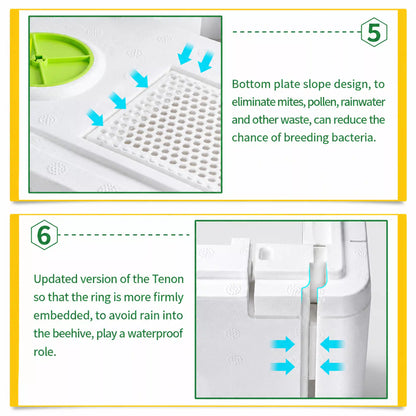 5

Bottom plate slope design, to eliminate mites, pollen, rainwater and other waste, can reduce the chance of breeding bacteria.

6

Updated version of the Tenon so that the ring is more firmly embedded, to avoid rain into the beehive, play a waterproof role.